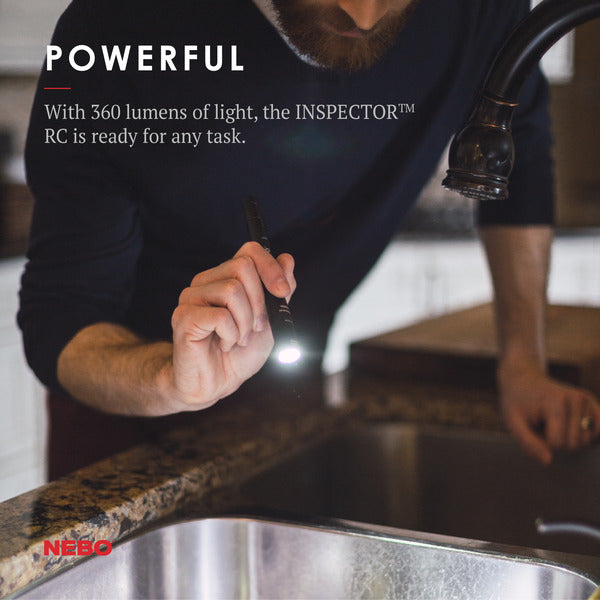 POWERFUL

With 360 lumens of light, the INSPECTOR™ RC is ready for any task.

NEBO